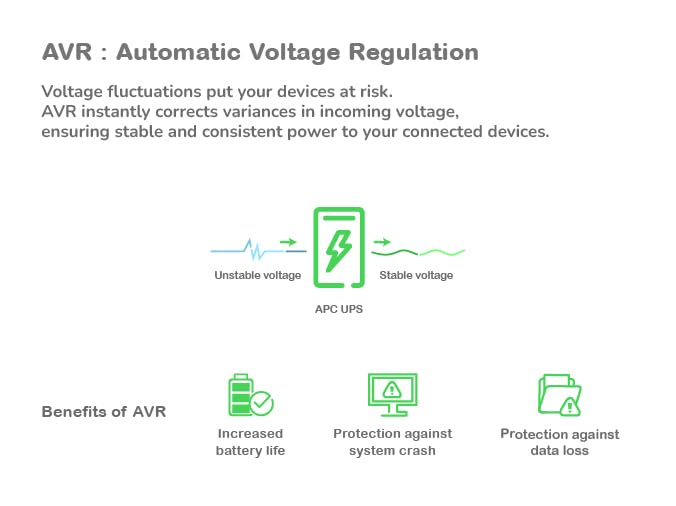 AVR : Automatic Voltage Regulation

Voltage fluctuations put your devices at risk.
AVR instantly corrects variances in incoming voltage, ensuring stable and consistent power to your connected devices.

Unstable voltage

Stable voltage

APC UPS

Benefits of AVR

Increased battery life

Protection against system crash

Protection against data loss