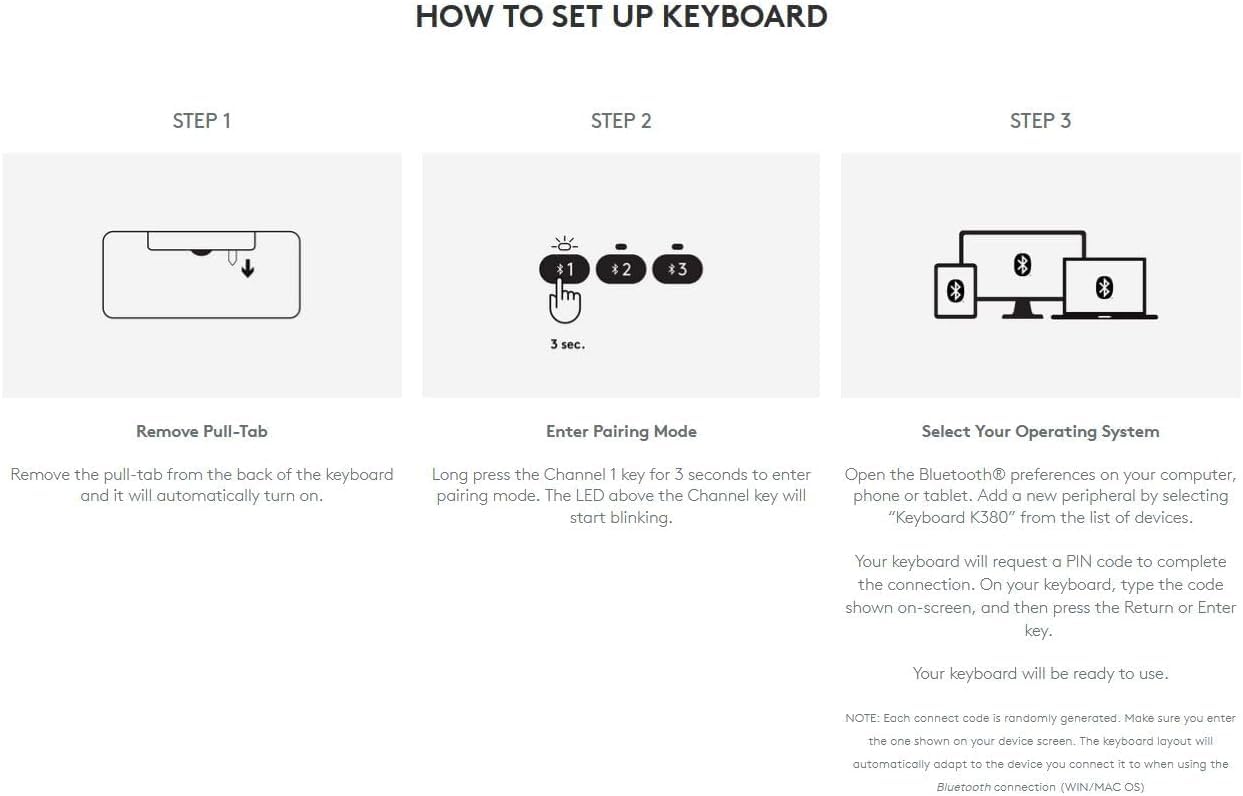 HOW TO SET UP KEYBOARD

STEP 1

Remove Pull-Tab

Remove the pull-tab from the back of the keyboard and it will automatically turn on.

STEP 2

1 2 3

3 sec.

Enter Pairing Mode

Long press the Channel 1 key for 3 seconds to enter pairing mode. The LED above the Channel key will start blinking.

STEP 3

Select Your Operating System

Open the Bluetooth® preferences on your computer, phone or tablet. Add a new peripheral by selecting "Keyboard K380" from the list of devices.

Your keyboard will request a PIN code to complete the connection. On your keyboard, type the code shown on-screen, and then press the Return or Enter key.

Your keyboard will be ready to use.

NOTE: Each connect code is randomly generated. Make sure you enter the one shown on your device screen. The keyboard layout will automatically adapt to the device you connect it to when using the Bluetooth connection (WIN/MAC OS)