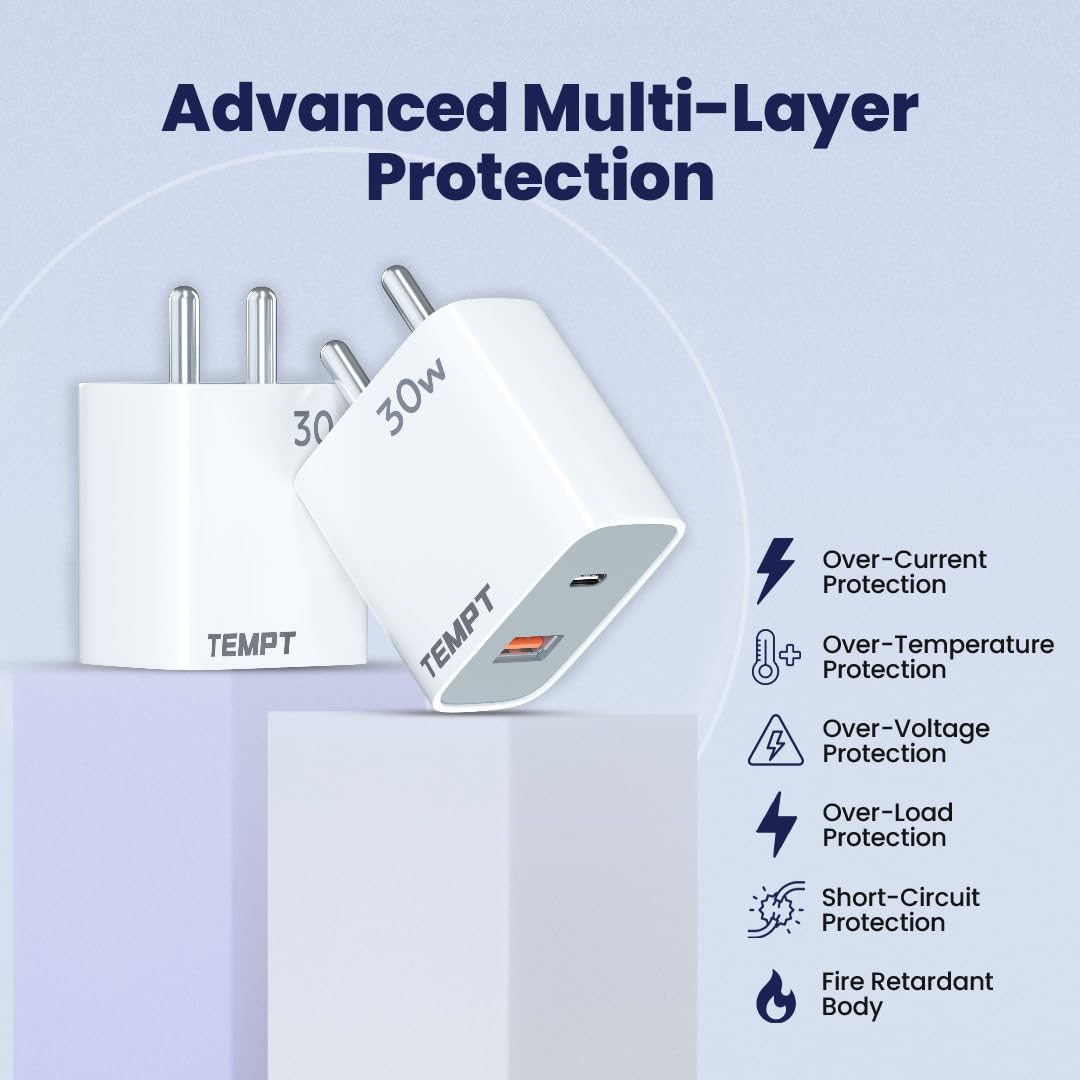 Advanced Multi-Layer Protection

30

TEMPT

30w

TEMPT

Over-Current Protection

Over-Temperature Protection

Over-Voltage Protection

Over-Load Protection

Short-Circuit Protection

Fire Retardant Body