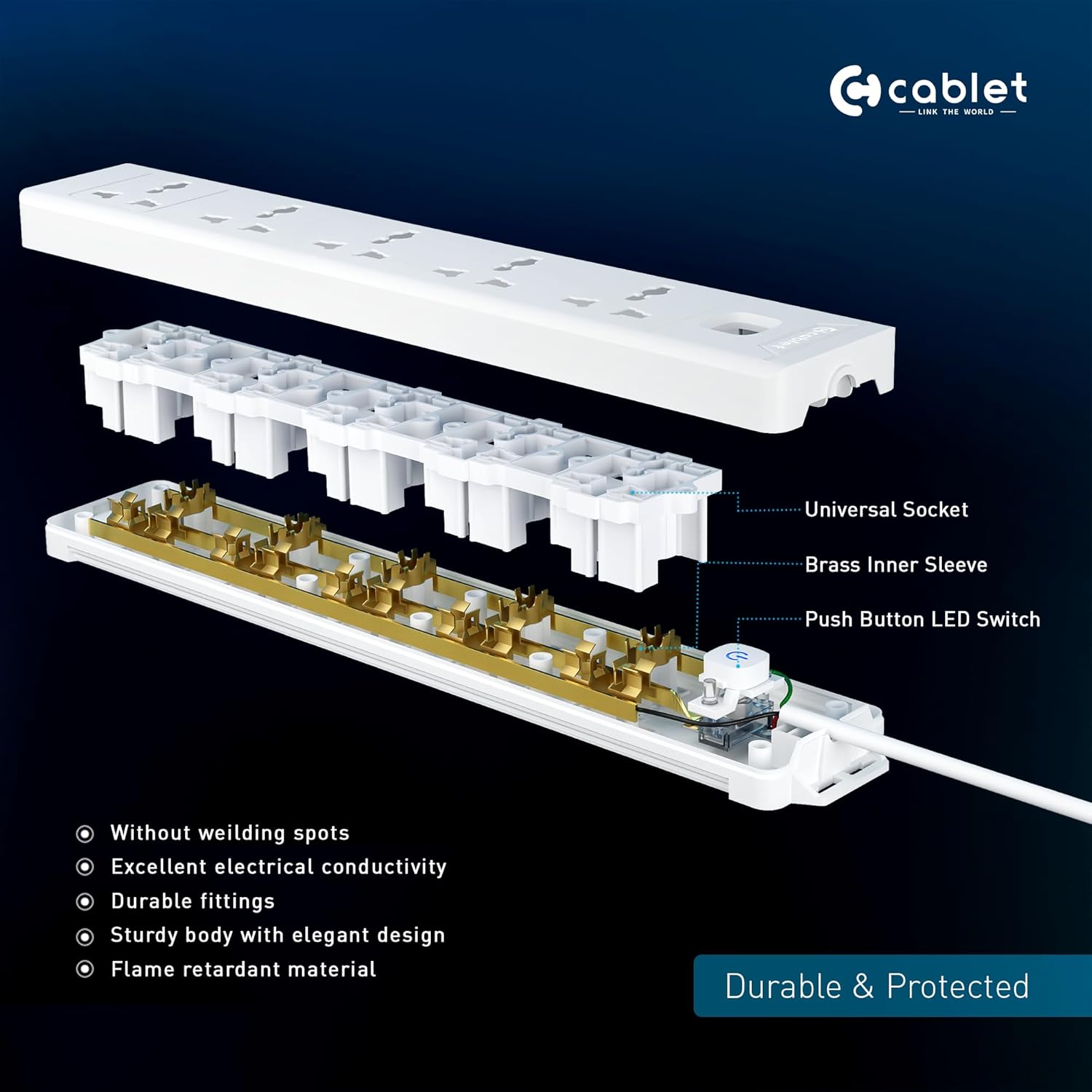 cablet
LINK THE WORLD

cablet

Universal Socket

Brass Inner Sleeve

Push Button LED Switch

Without weilding spots
Excellent electrical conductivity
Durable fittings
Sturdy body with elegant design
Flame retardant material

Durable & Protected